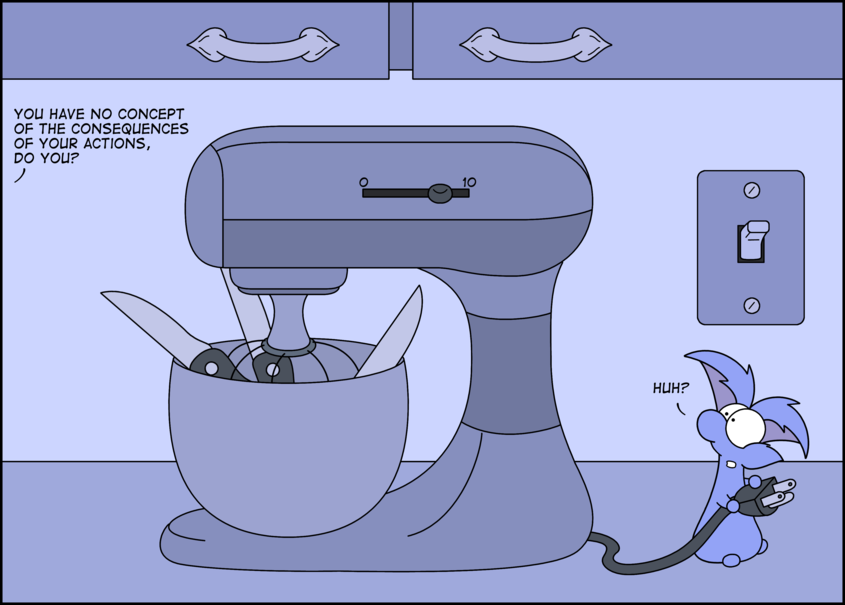 YOU HAVE NO CONCEPT OF THE CONSEQUENCES OF YOUR ACTIONS, DO YOU?

0

10

HUH?